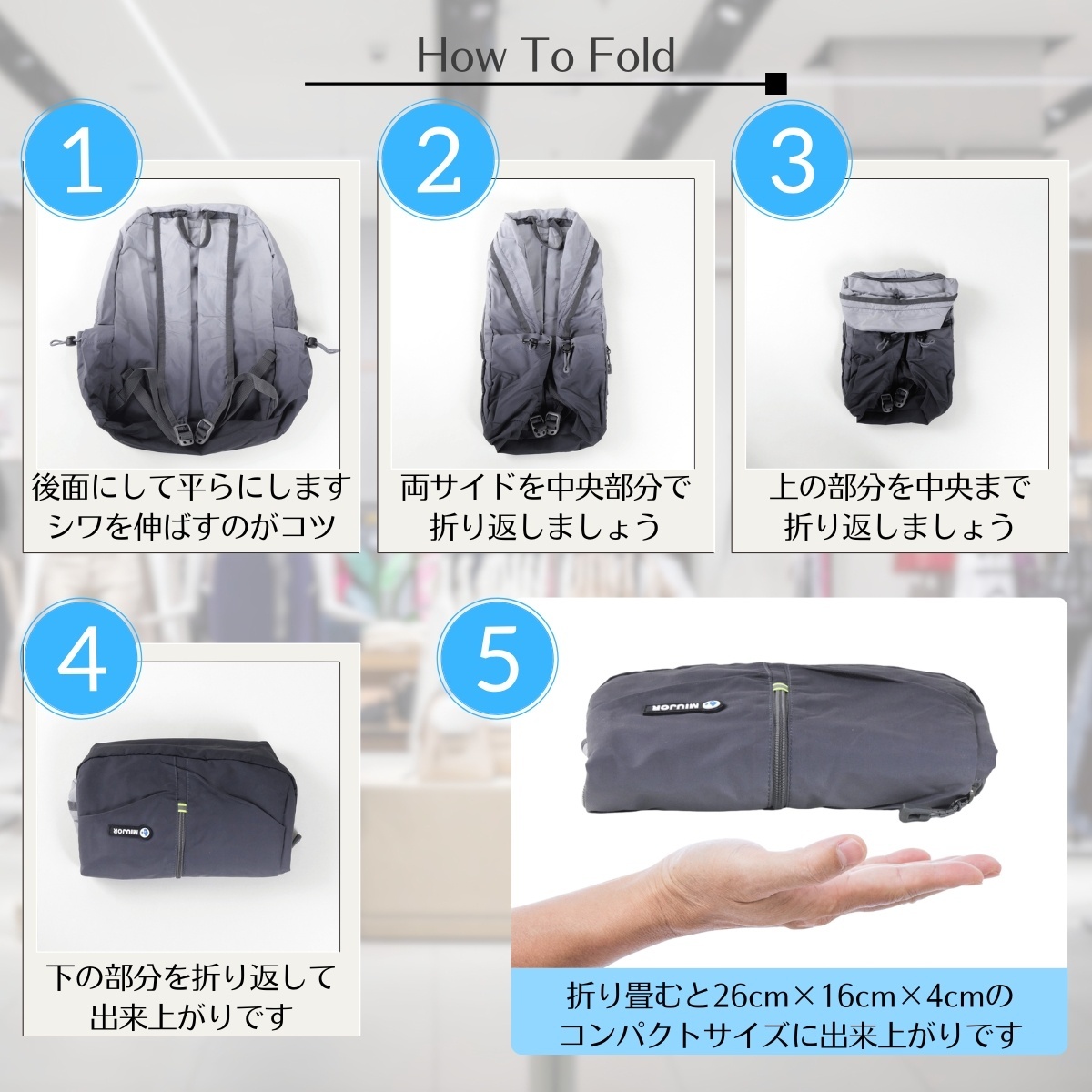 How To Fold

1

後面にして平らにします
シワを伸ばすのがコツ

2

両サイドを中央部分で
折り返しましょう

3

上の部分を中央まで
折り返しましょう

4

MIUJOR

下の部分を折り返して
出来上がりです

5

MIUJOR

折り畳むと26cm×16cm×4cmの
コンパクトサイズに出来上がりです